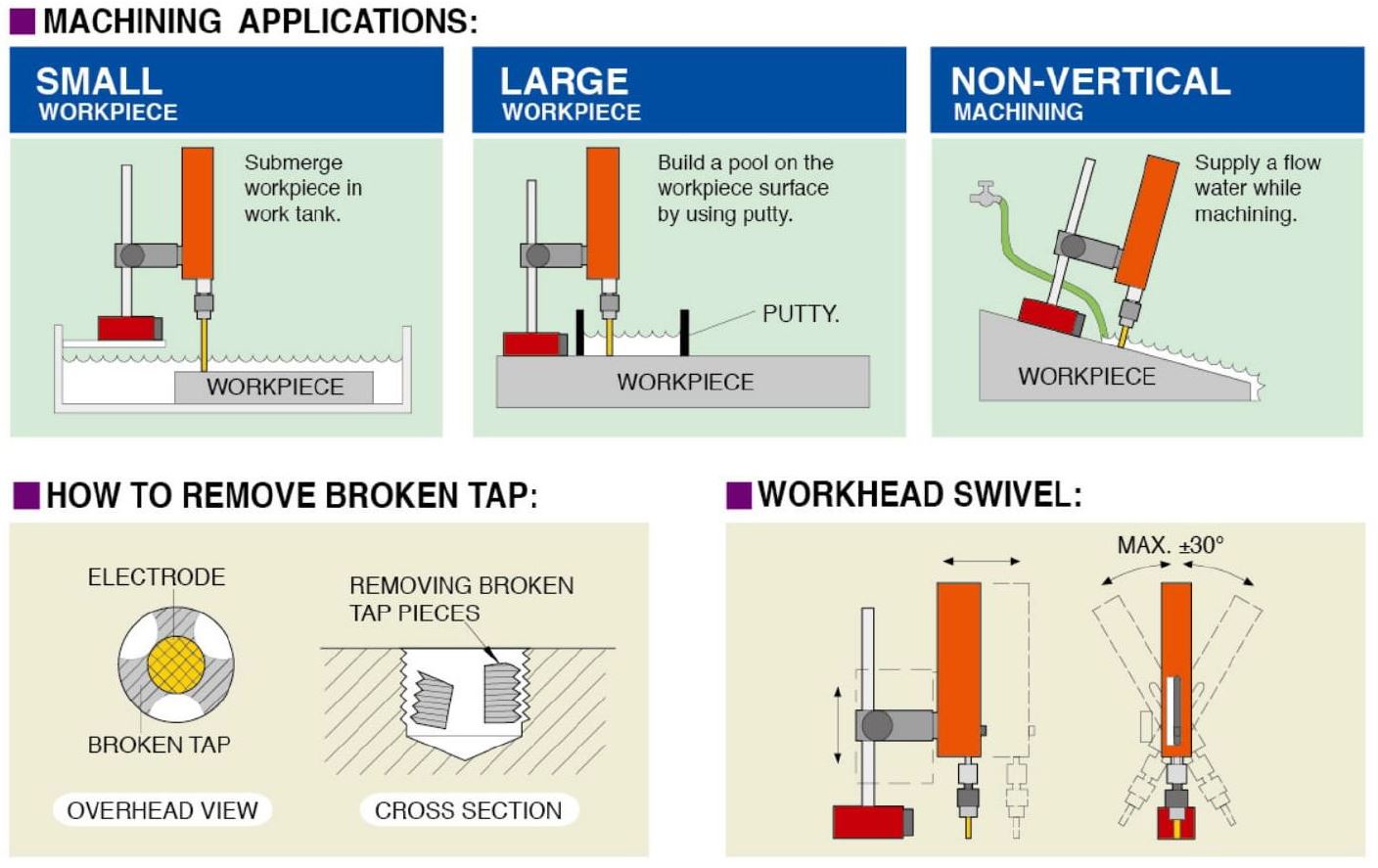 MACHINING APPLICATIONS:

SMALL
WORKPIECE

Submerge workpiece in work tank.

WORKPIECE

LARGE
WORKPIECE

Build a pool on the workpiece surface by using putty.

PUTTY.

WORKPIECE

NON-VERTICAL
MACHINING

Supply a flow water while machining.

WORKPIECE

HOW TO REMOVE BROKEN TAP:

ELECTRODE

BROKEN TAP

OVERHEAD VIEW

REMOVING BROKEN TAP PIECES

CROSS SECTION

WORKHEAD SWIVEL:

MAX. ±30°